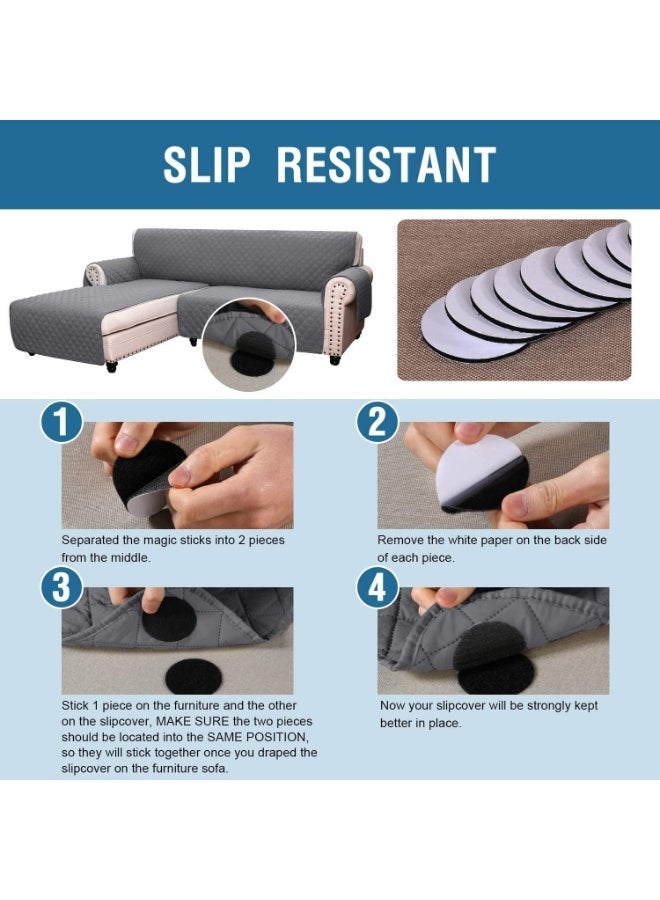 SLIP RESISTANT

1

Separated the magic sticks into 2 pieces from the middle.

2

Remove the white paper on the back side of each piece.

3

Stick 1 piece on the furniture and the other on the slipcover, MAKE SURE the two pieces should be located into the SAME POSITION, so they will stick together once you draped the slipcover on the furniture sofa.

4

Now your slipcover will be strongly kept better in place.